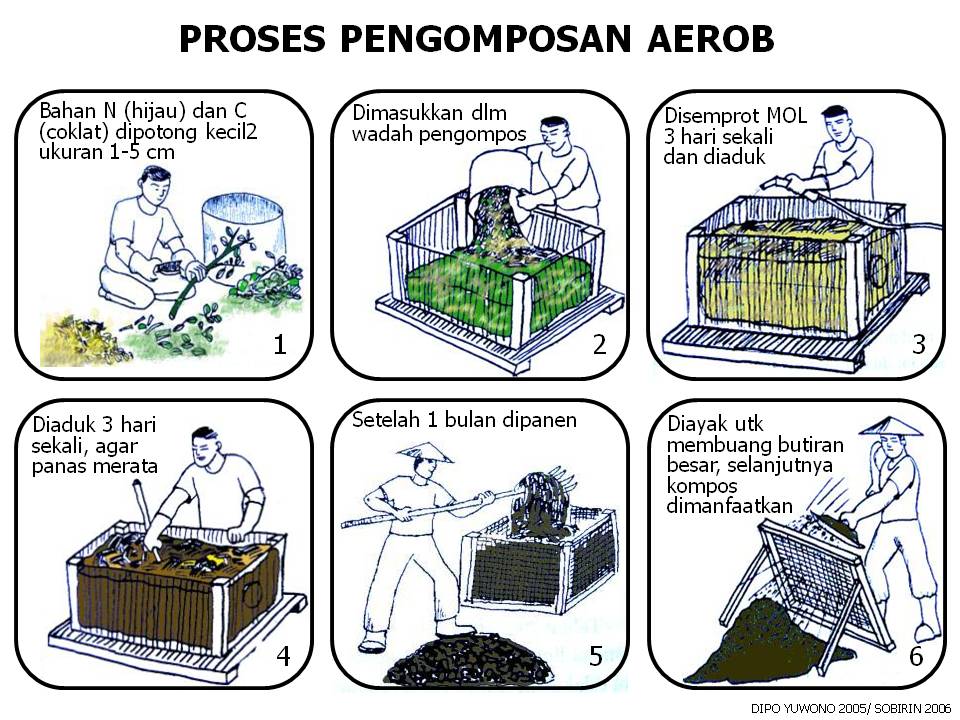 PROSES PENGOMPOSAN AEROB

Bahan N (hijau) dan C (coklat) dipotong kecil2 ukuran 1-5 cm

1

Dimasukkan dlm wadah pengompos

2

Disemprot MOL 3 hari sekali dan diaduk

3

Diaduk 3 hari sekali, agar panas merata

4

Setelah 1 bulan dipanen

5

Diayak utk membuang butiran besar, selanjutnya kompos dimanfaatkan

6

DIPO YUWONO 2005/ SOBIRIN 2006